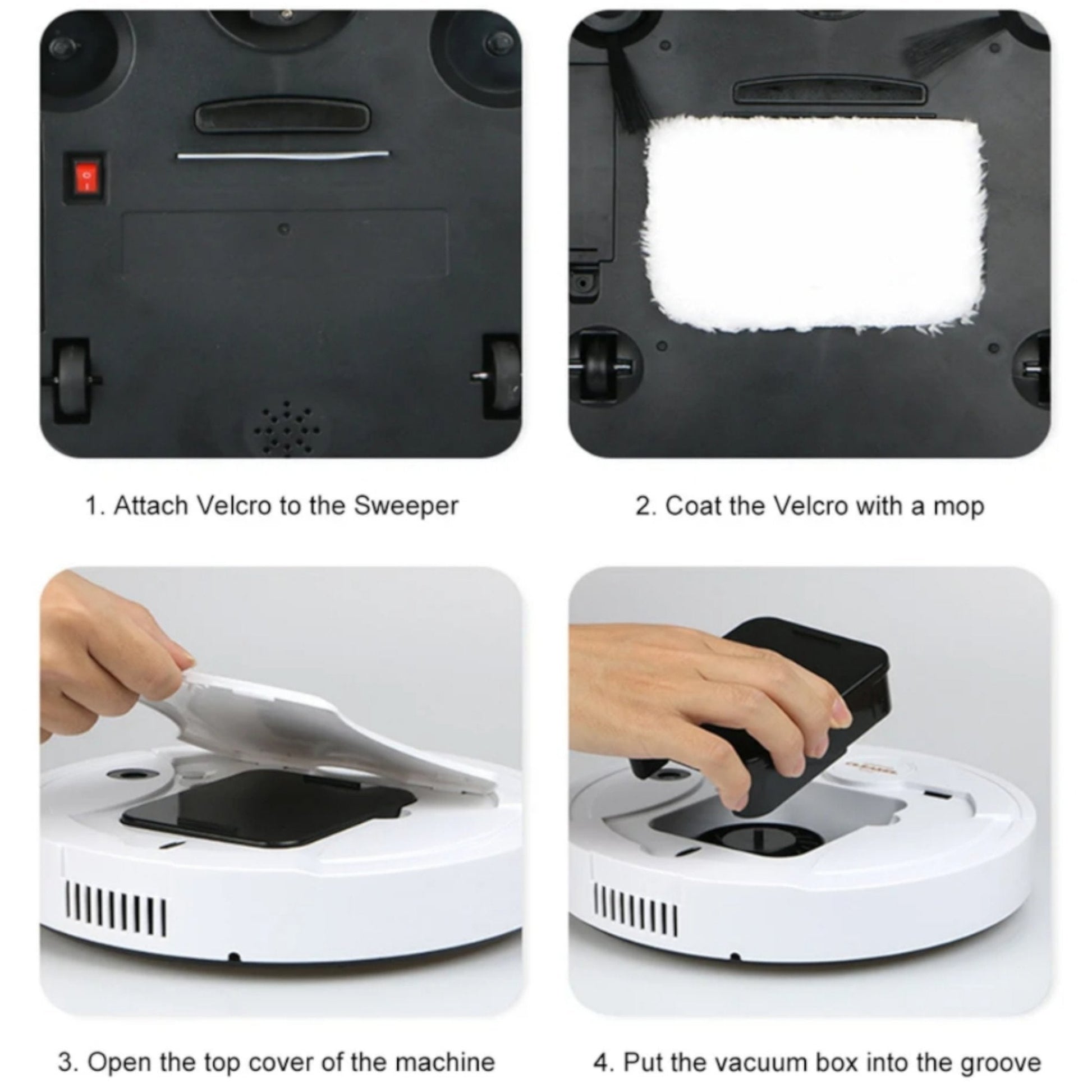 1. Attach Velcro to the Sweeper

2. Coat the Velcro with a mop

3. Open the top cover of the machine

4. Put the vacuum box into the groove