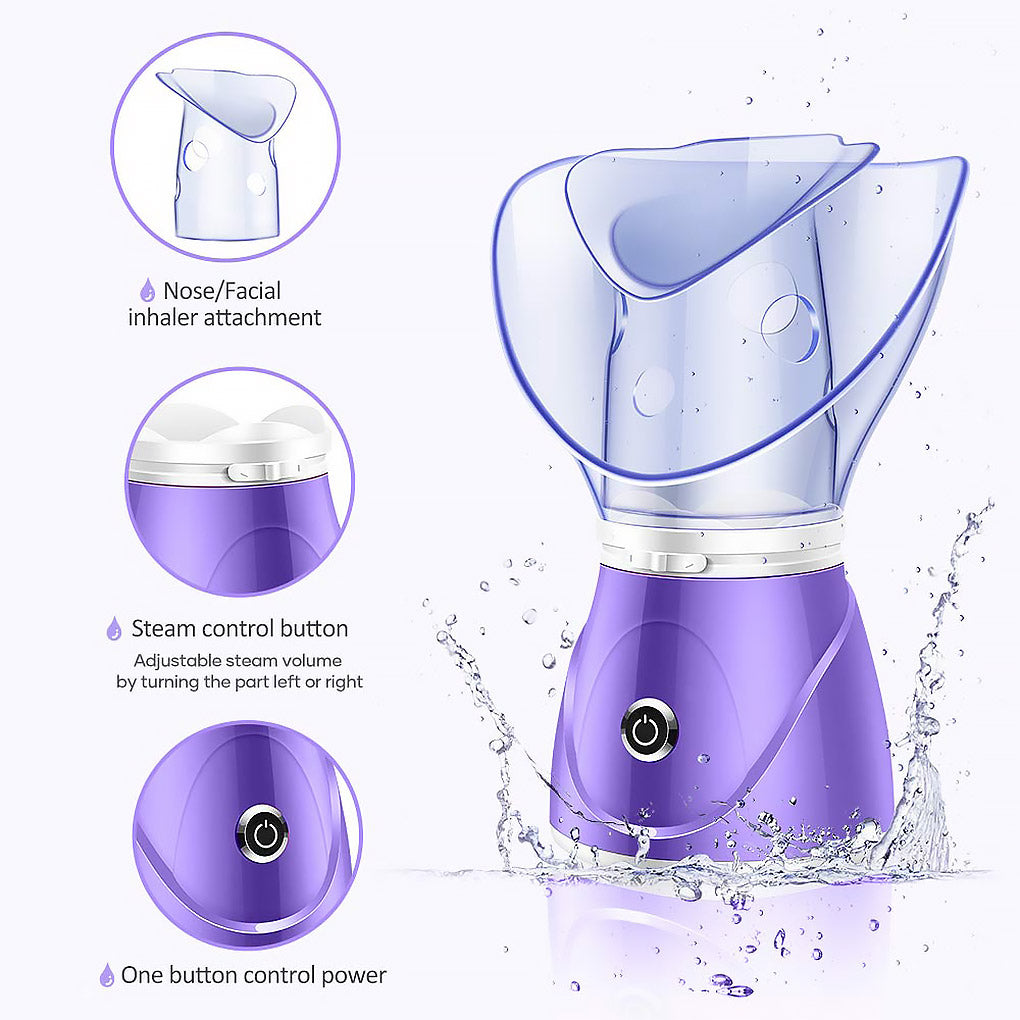 Nose/Facial inhaler attachment

Steam control button

Adjustable steam volume by turning the part left or right

One button control power