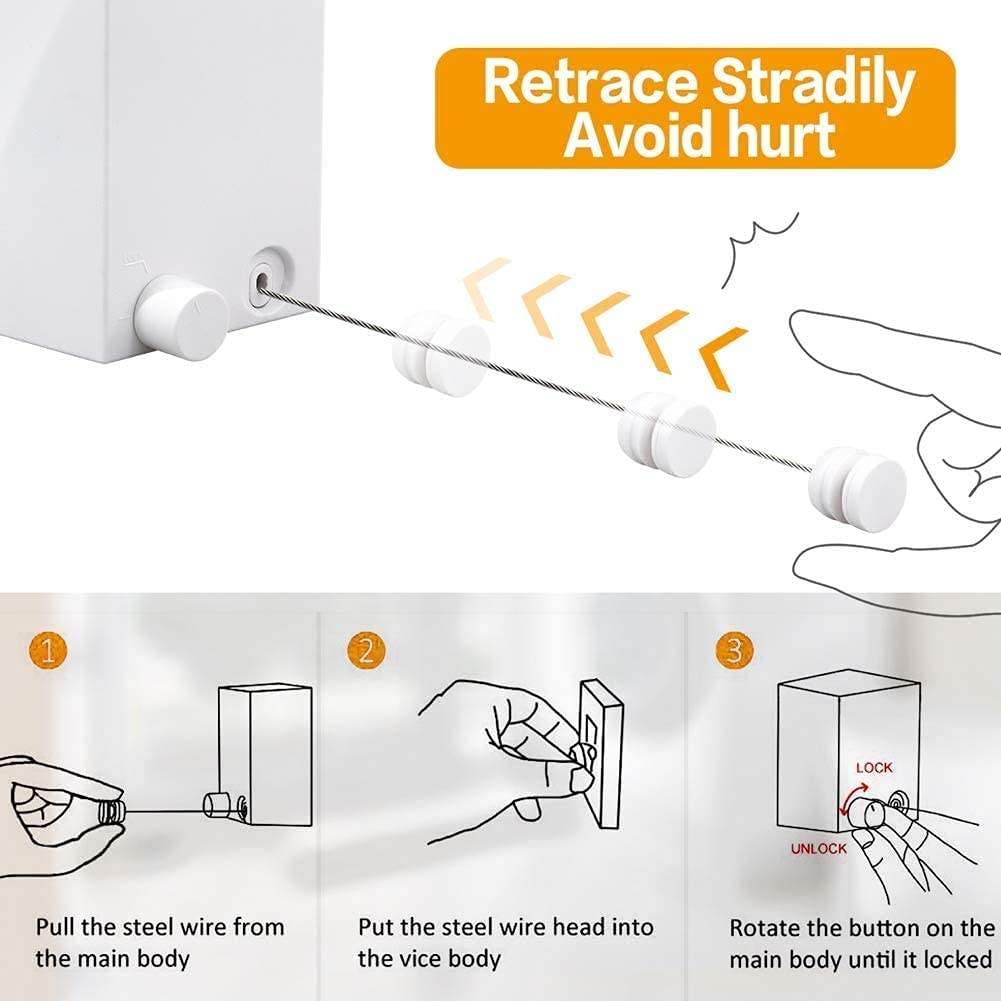 Retrace Stradily
Avoid hurt

1

Pull the steel wire from the main body

2

Put the steel wire head into the vice body

3

LOCK

UNLOCK

Rotate the button on the main body until it locked