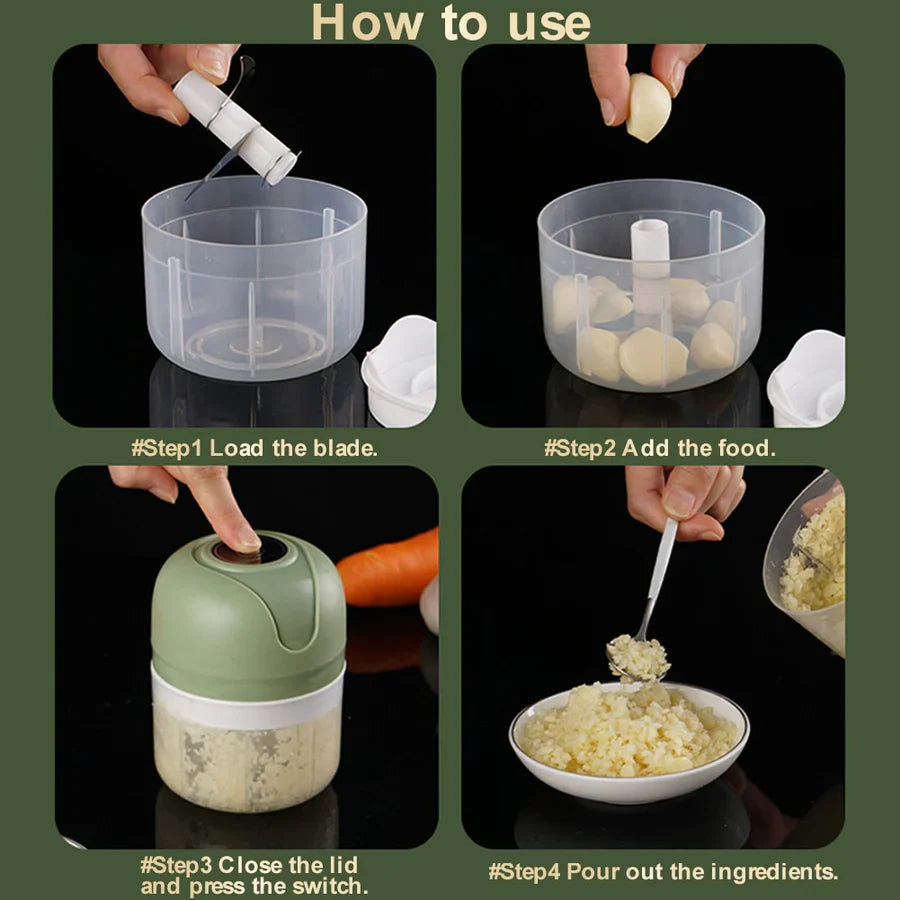 How to use

#Step1 Load the blade.

#Step2 Add the food.

#Step3 Close the lid and press the switch.

#Step4 Pour out the ingredients.