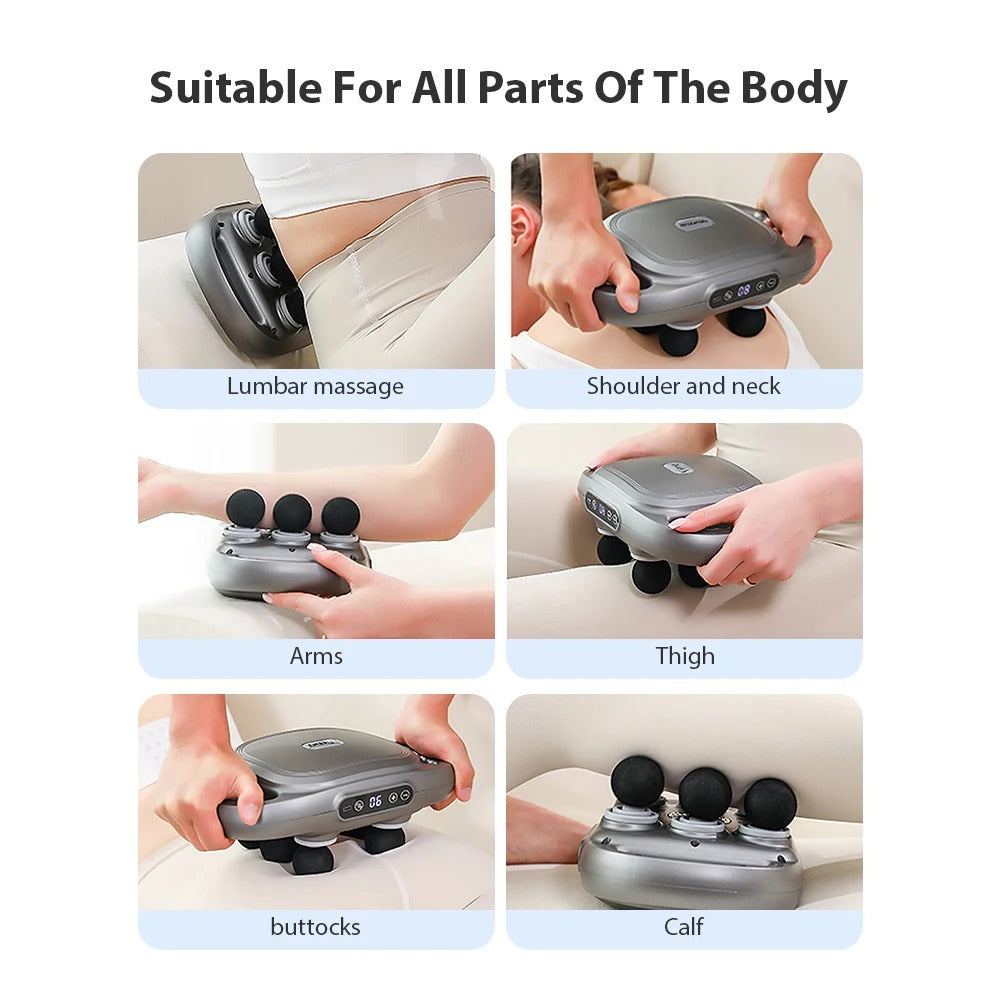 Suitable For All Parts Of The Body

Lumbar massage

Shoulder and neck

Arms

Thigh

buttocks

Calf