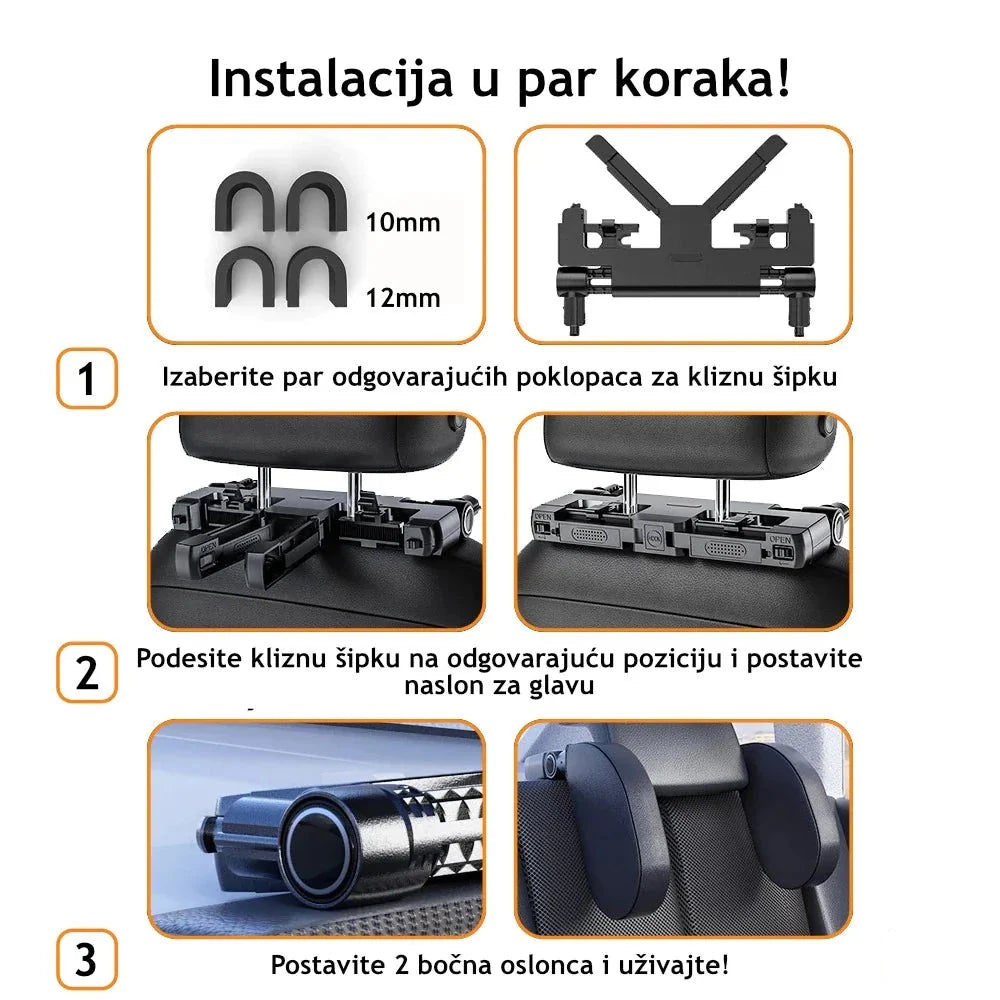 Instalacija u par koraka!

10mm

12mm

1 Izaberite par odgovarajućih poklopaca za kliznu šipku

OPEN

OPEN

OPEN

2 Podesite kliznu šipku na odgovarajuću poziciju i postavite naslon za glavu

3 Postavite 2 bočna oslonca i uživajte!