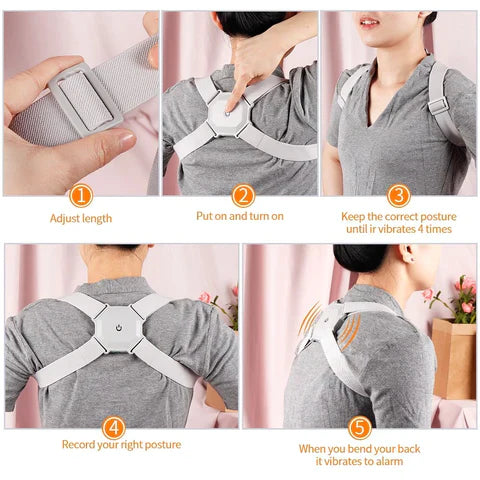 1
Adjust length

2
Put on and turn on

3
Keep the correct posture until ir vibrates 4 times

4
Record your right posture

5
When you bend your back it vibrates to alarm