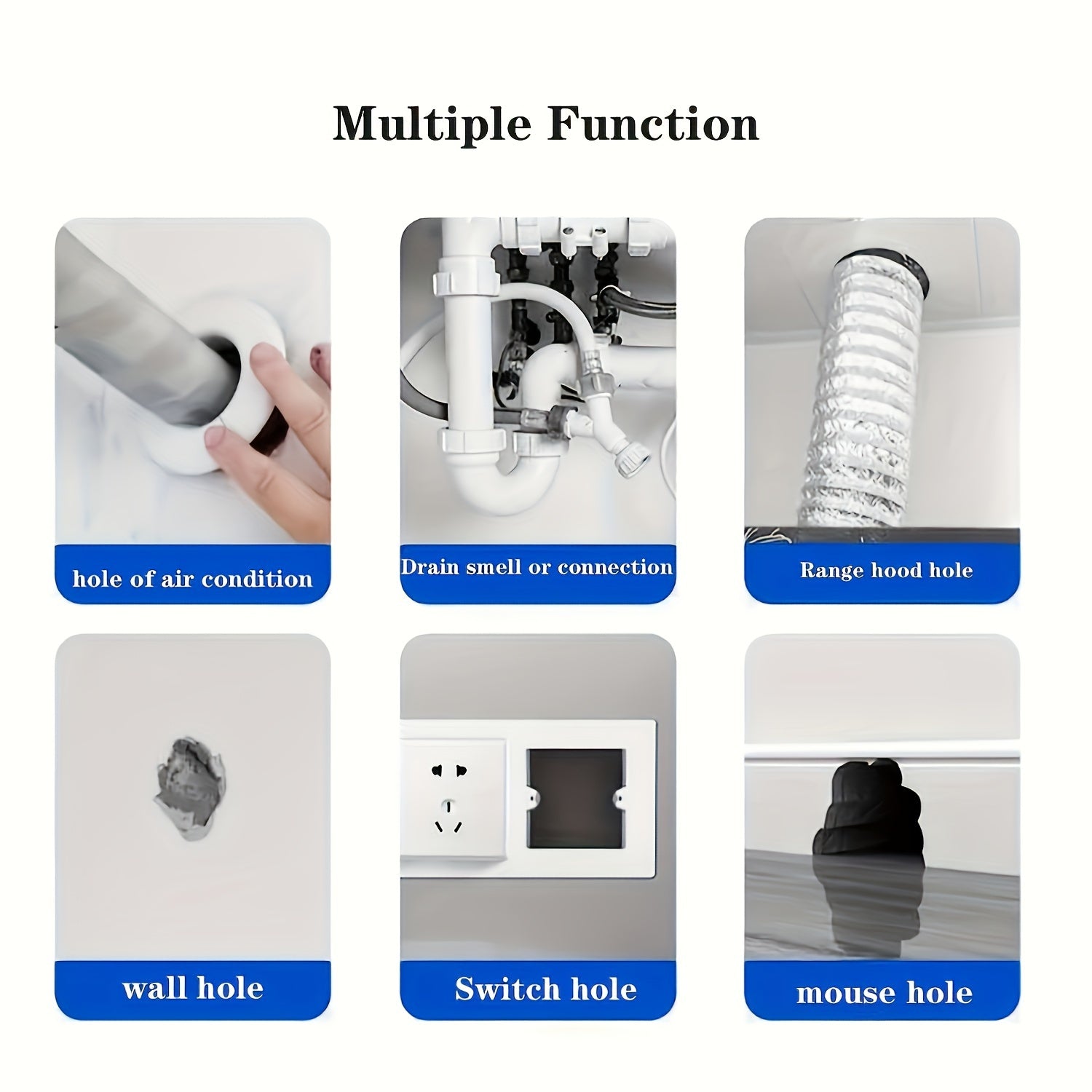 Multiple Function

hole of air condition

Drain smell or connection

Range hood hole

wall hole

Switch hole

mouse hole