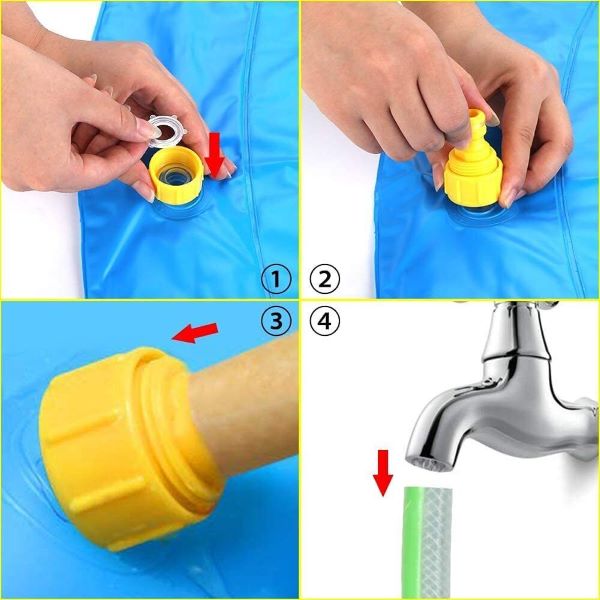 ①
②
③
④