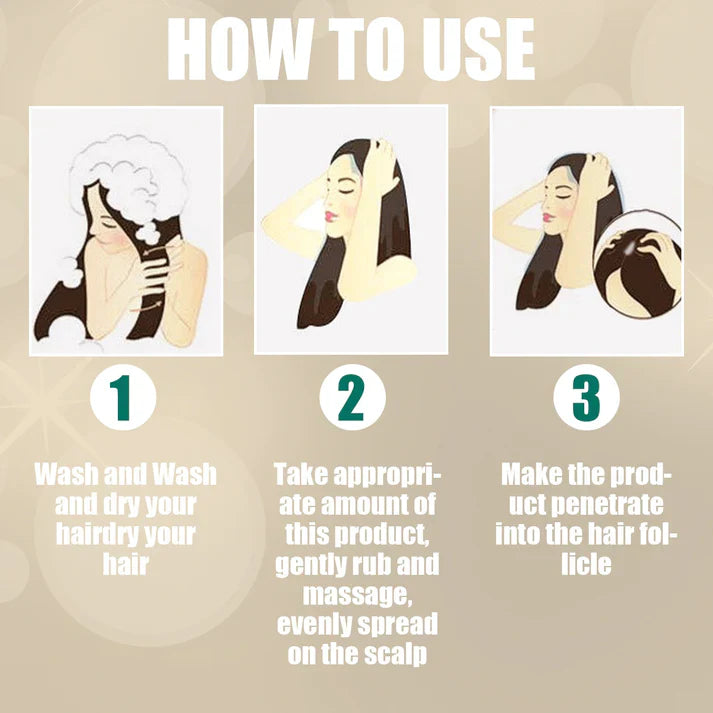 HOW TO USE

1

Wash and Wash and dry your hairdry your hair

2

Take appropriate amount of this product, gently rub and massage, evenly spread on the scalp

3

Make the product penetrate into the hair follicle